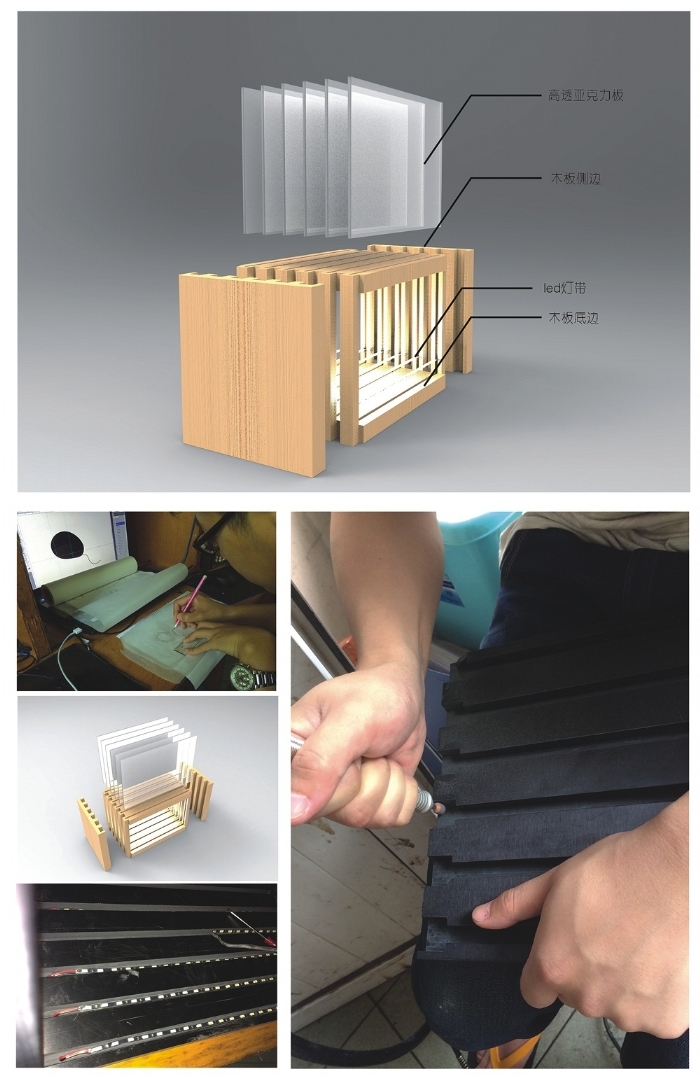 高透亚克力板

木板侧边

led灯带

木板底边